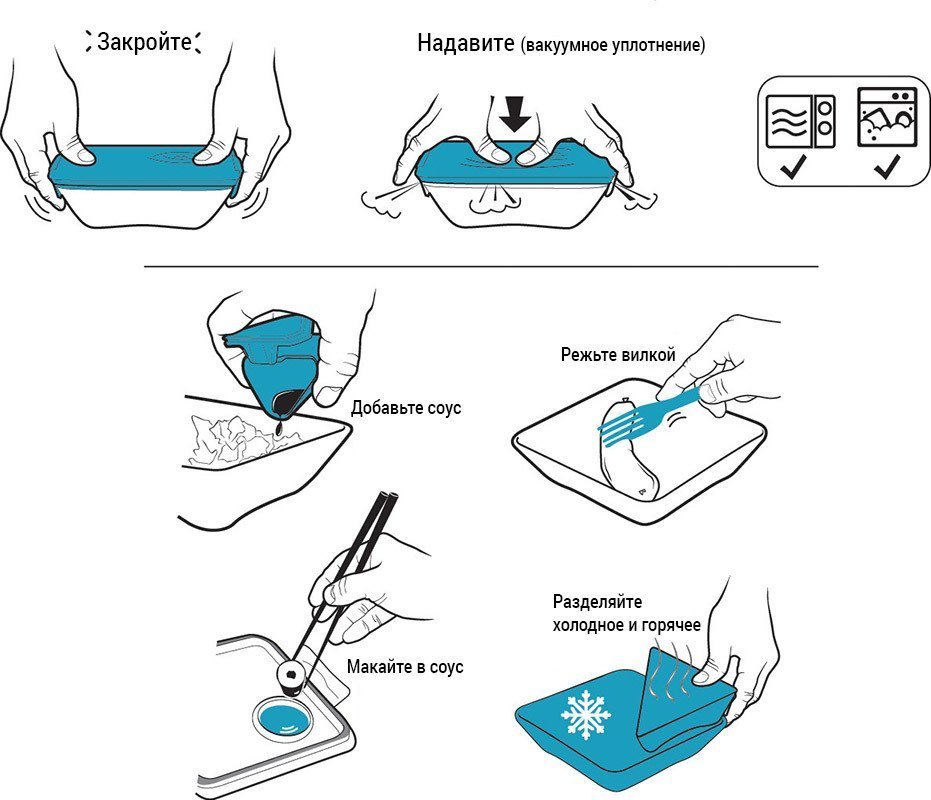 Закройте

Надавите (вакуумное уплотнение)

Добавьте соус

Режьте вилкой

Макайте в соус

Разделяйте холодное и горячее