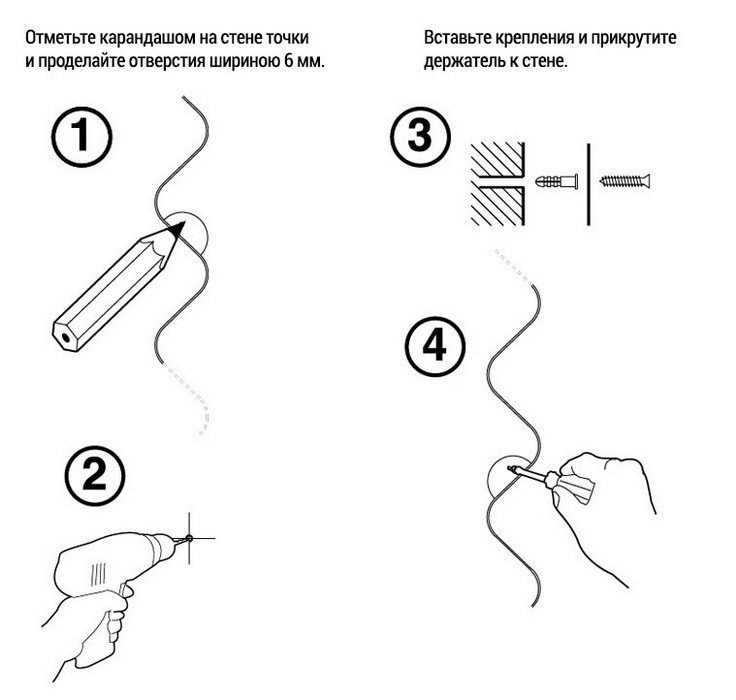 Отметьте карандашом на стене точки и проделайте отверстия шириною 6 мм.

1

2

Вставьте крепления и прикрутите держатель к стене.

3

4